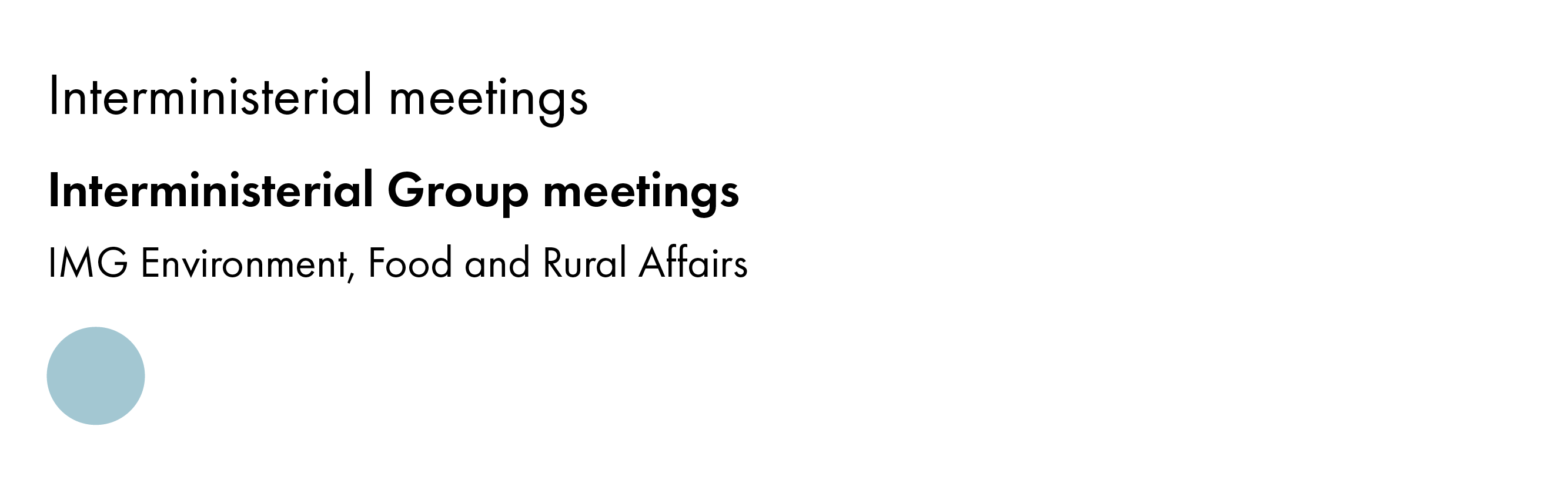 Interministerial meetings

Interministerial Group meetings

IMG Environment, Food and Rural Affairs