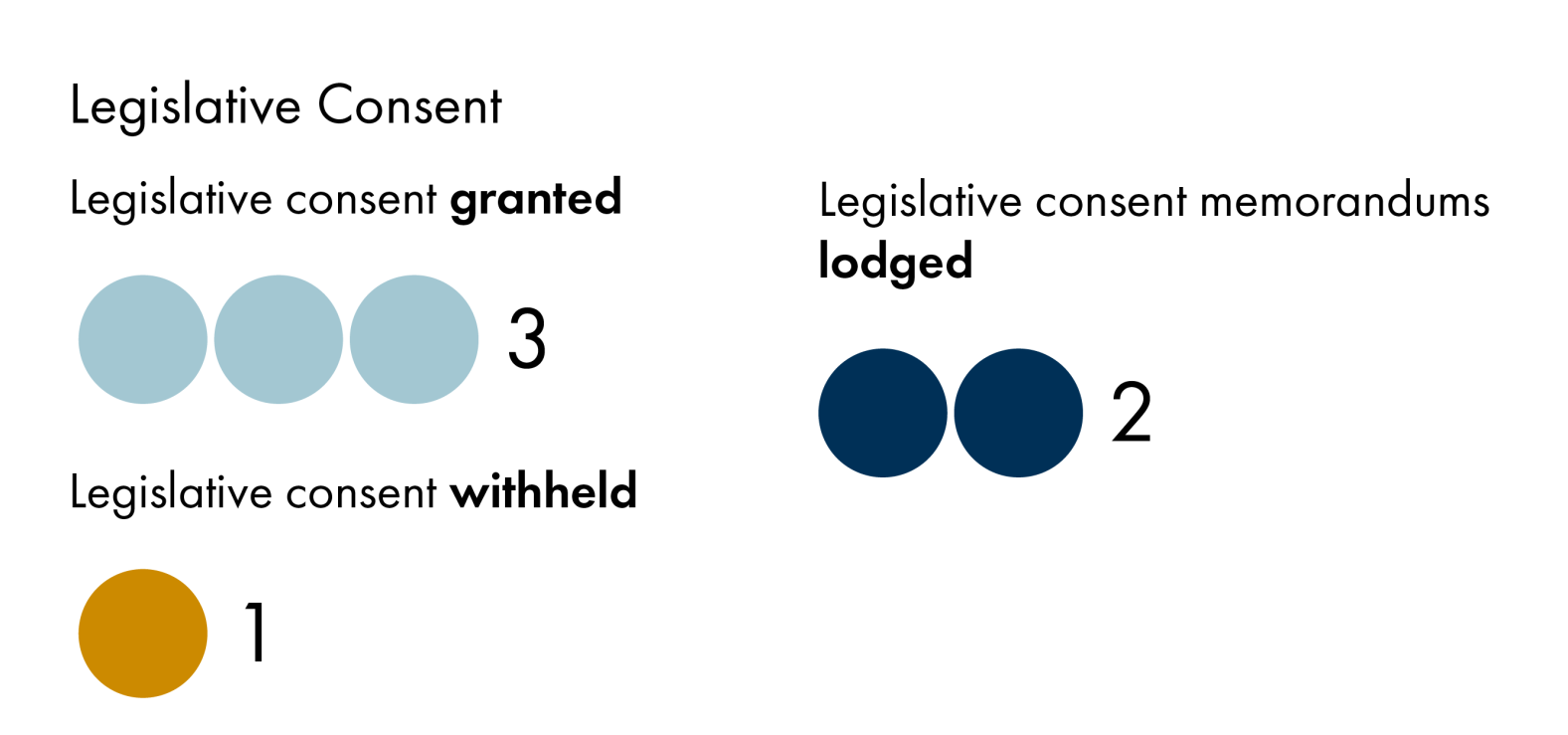 Legislative Consent

Legislative consent granted

3

Legislative consent withheld

1

Legislative consent memorandums lodged

2